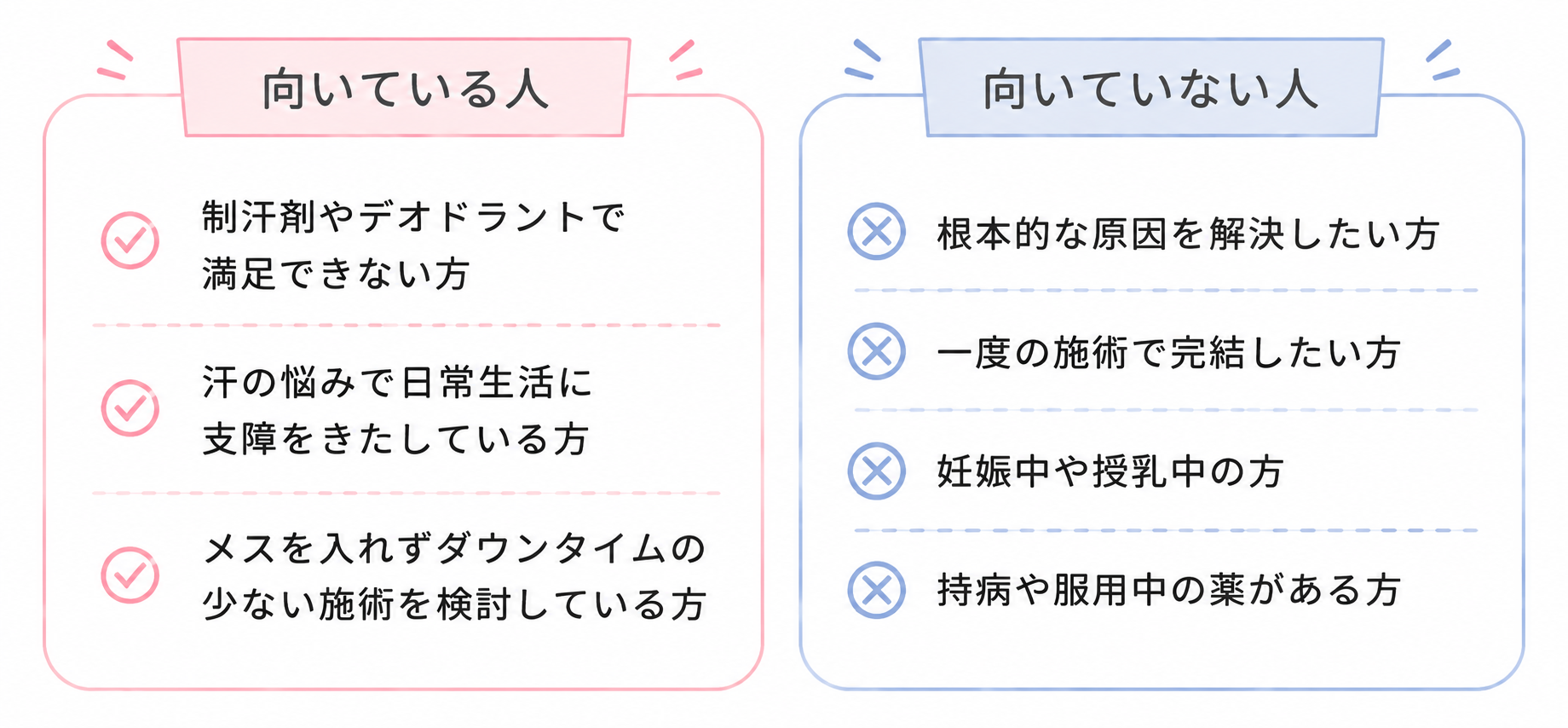 向いている人

制汗剤やデオドラントで満足できない方

汗の悩みで日常生活に支障をきたしている方

メスを入れずダウンタイムの少ない施術を検討している方

向いていない人

根本的な原因を解決したい方

一度の施術で完結したい方

妊娠中や授乳中の方

持病や服用中の薬がある方